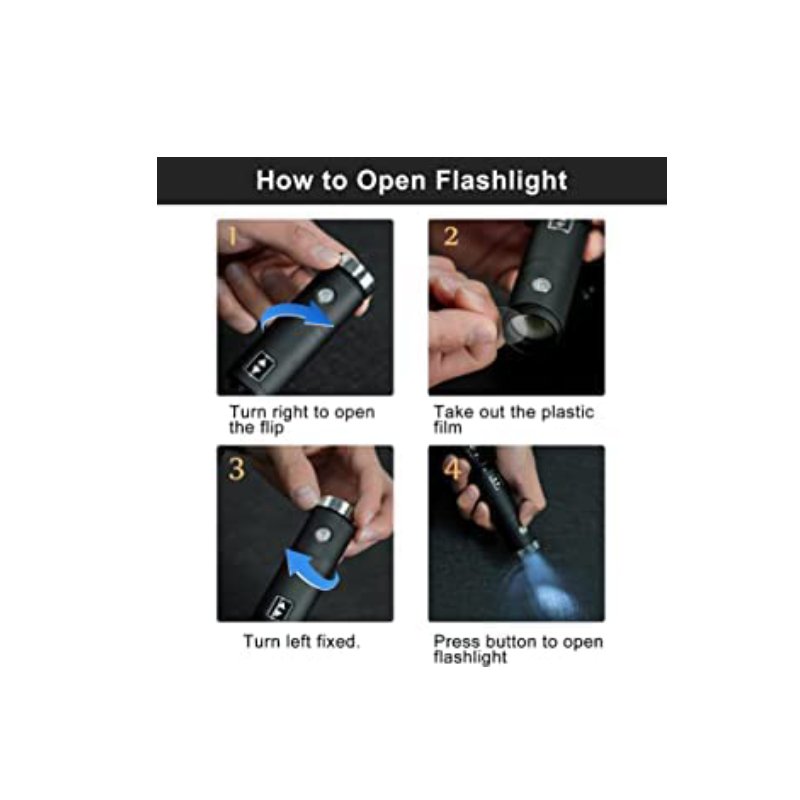 How to Open Flashlight

1

Turn right to open the flip

2

Take out the plastic film

3

Turn left fixed.

4

Press button to open flashlight